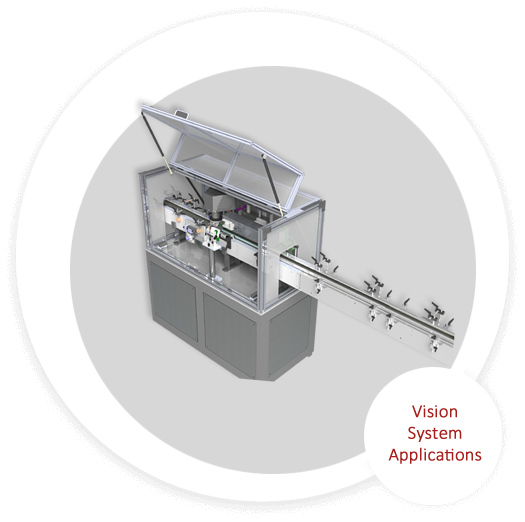 Vision
System
Applications